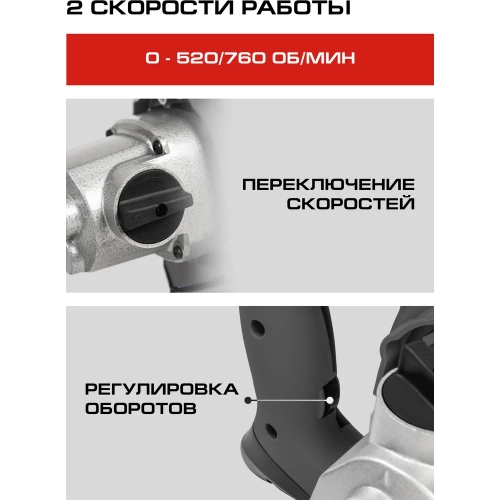 2 СКОРОСТИ РАБОТЫ

0 - 520/760 ОБ/МИН

ПЕРЕКЛЮЧЕНИЕ СКОРОСТЕЙ

РЕГУЛИРОВКА ОБОРОТОВ