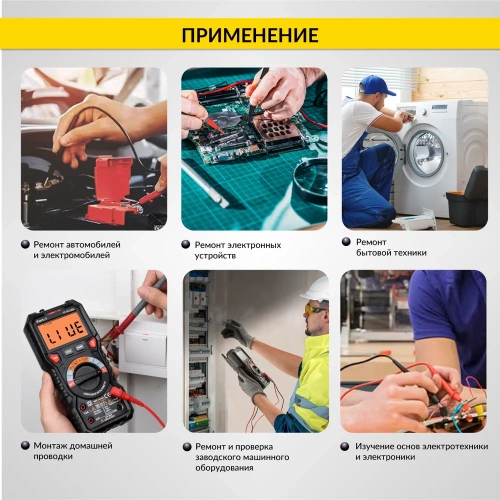 ПРИМЕНЕНИЕ

Ремонт автомобилей и электромобилей

Ремонт электронных устройств

Ремонт бытовой техники

LIVE

Монтаж домашней проводки

Ремонт и проверка заводского машинного оборудования

Изучение основ электротехники и электроники