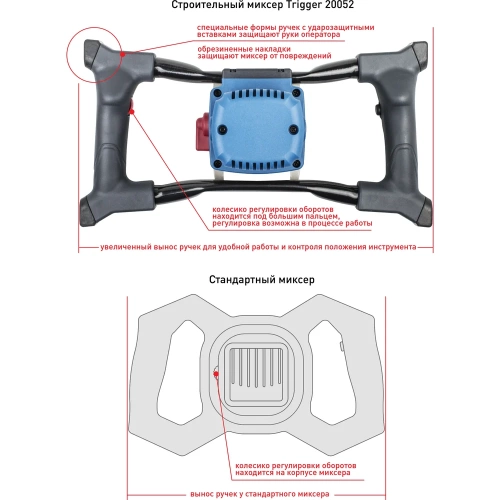 Строительный миксер Trigger 20052

специальные формы ручек с ударозащитными вставками защищают руки оператора

обрезиненные накладки защищают миксер от повреждений

колесико регулировки оборотов находится под большим пальцем, регулировка возможна в процессе работы

увеличенный вынос ручек для удобной работы и контроля положения инструмента

Стандартный миксер

колесико регулировки оборотов находится на корпусе миксера

вынос ручек у стандартного миксера