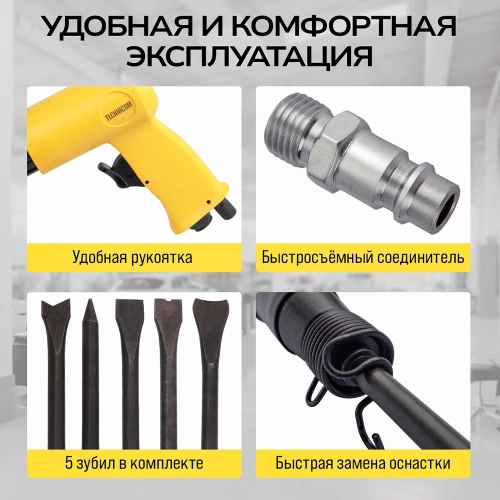 УДОБНАЯ И КОМФОРТНАЯ ЭКСПЛУАТАЦИЯ

TECHNICOM

Удобная рукоятка

Быстросъёмный соединитель

5 зубил в комплекте

Быстрая замена оснастки