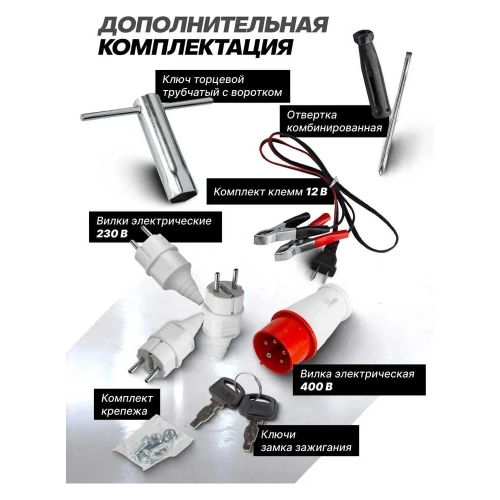 ДОПОЛНИТЕЛЬНАЯ КОМПЛЕКТАЦИЯ

Ключ торцевой трубчатый с воротком

Отвертка комбинированная

Комплект клемм 12 В

Вилки электрические 230 В

Вилка электрическая 400 В

Комплект крепежа

Ключи замка зажигания