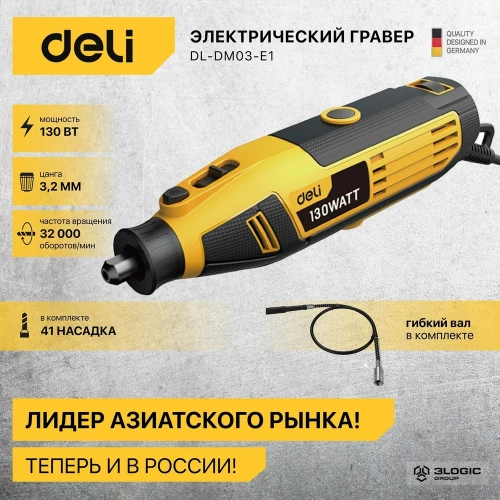 deli

ЭЛЕКТРИЧЕСКИЙ ГРАВЕР
DL-DM03-E1

QUALITY
DESIGNED IN
GERMANY

мощность
130 ВТ

цанга
3,2 ММ

частота вращения
32 000
оборотов/мин

deli
130WATT

в комплекте
41 НАСАДКА

гибкий вал
в комплекте

ЛИДЕР АЗИАТСКОГО РЫНКА!

ТЕПЕРЬ И В РОССИИ!

3LOGIC
GROUP