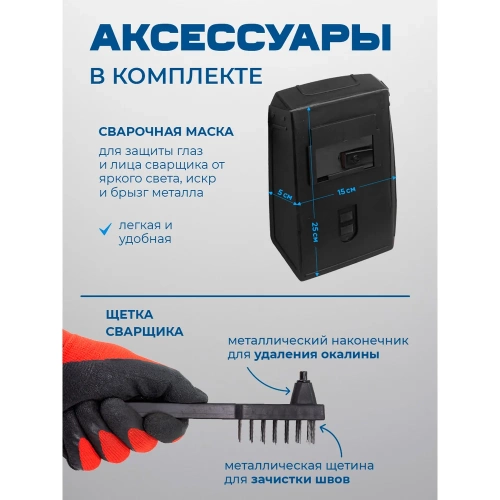 АКСЕССУАРЫ
В КОМПЛЕКТЕ

СВАРОЧНАЯ МАСКА
для защиты глаз и лица сварщика от яркого света, искр и брызг металла

легкая и удобная

5 см
15 см
25 см

ЩЕТКА СВАРЩИКА

металлический наконечник для удаления окалины

металлическая щетина для зачистки швов