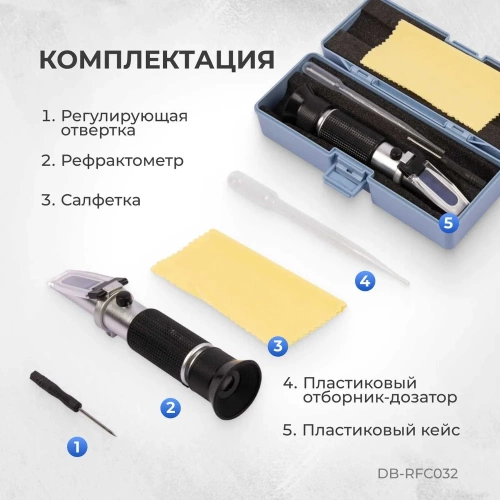 КОМПЛЕКТАЦИЯ

1. Регулирующая отвертка

2. Рефрактометр

3. Салфетка

5

4

3

2

1

4. Пластиковый отборник-дозатор

5. Пластиковый кейс

DB-RFC032