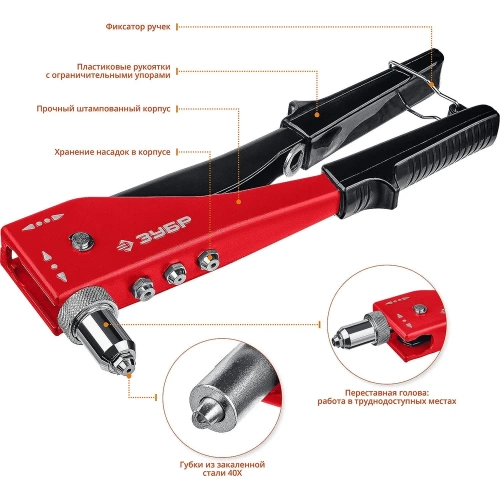 Фиксатор ручек

Пластиковые рукоятки с ограничительными упорами

Прочный штампованный корпус

Хранение насадок в корпусе

ЗУБР

Переставная голова: работа в труднодоступных местах

Губки из закаленной стали 40Х