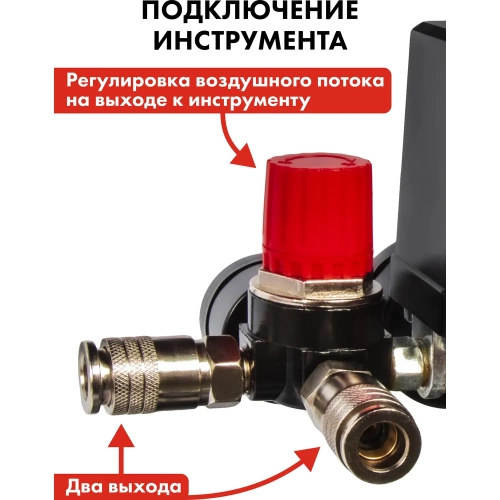 ПОДКЛЮЧЕНИЕ ИНСТРУМЕНТА

Регулировка воздушного потока на выходе к инструменту

Два выхода