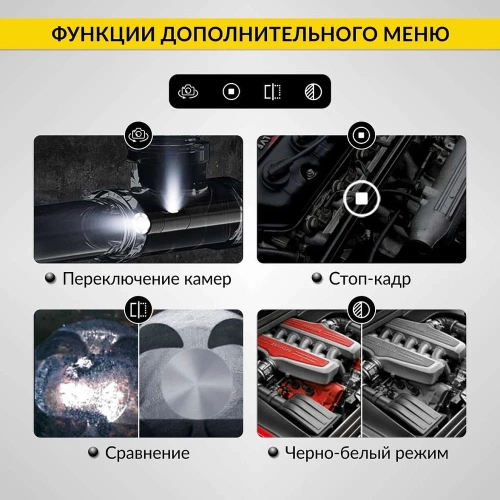 ФУНКЦИИ ДОПОЛНИТЕЛЬНОГО МЕНЮ

Переключение камер

Стоп-кадр

Сравнение

Черно-белый режим