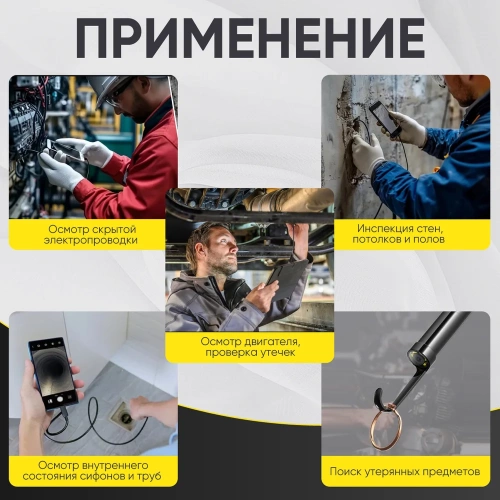 ПРИМЕНЕНИЕ

Осмотр скрытой электропроводки

Инспекция стен, потолков и полов

Осмотр двигателя, проверка утечек

Осмотр внутреннего состояния сифонов и труб

Поиск утерянных предметов