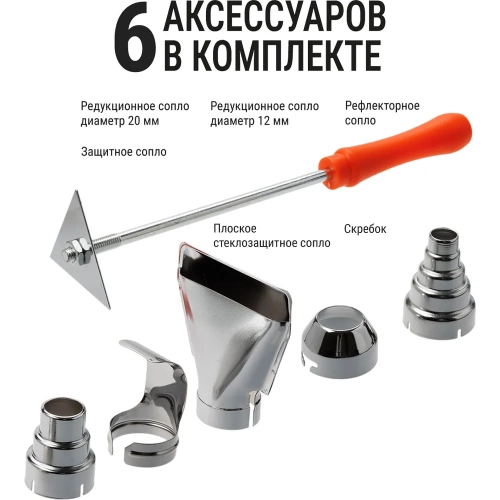 6 АКСЕССУАРОВ В КОМПЛЕКТЕ

Редукционное сопло диаметр 20 мм

Редукционное сопло диаметр 12 мм

Рефлекторное сопло

Защитное сопло

Плоское стеклозащитное сопло

Скребок