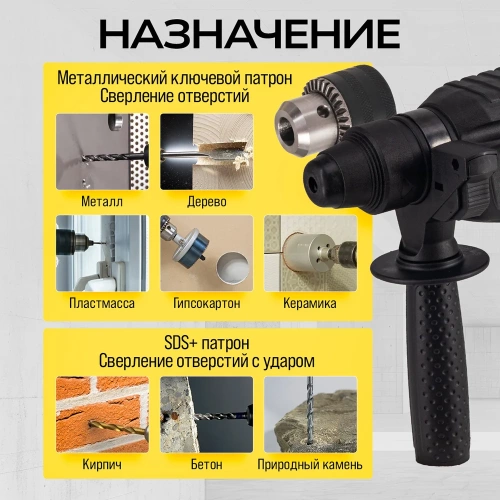 НАЗНАЧЕНИЕ

Металлический ключевой патрон
Сверление отверстий

Металл

Дерево

Пластмасса

Гипсокартон

Керамика

SDS+ патрон
Сверление отверстий с ударом

Кирпич

Бетон

Природный камень