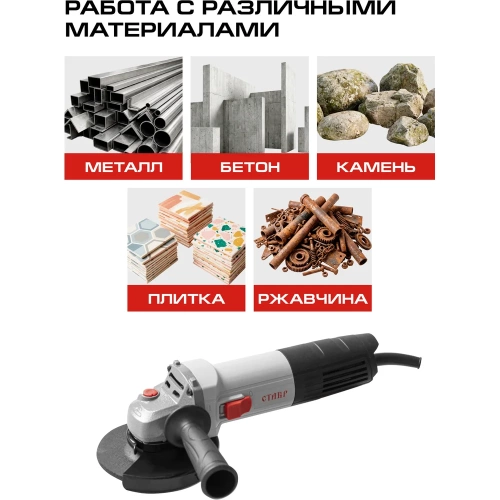 РАБОТА С РАЗЛИЧНЫМИ МАТЕРИАЛАМИ

МЕТАЛЛ

БЕТОН

КАМЕНЬ

ПЛИТКА

РЖАВЧИНА

СТАВР