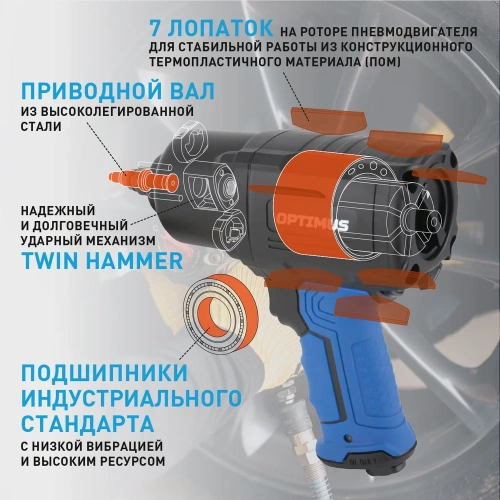 7 ЛОПАТОК НА РОТОРЕ ПНЕВМОДВИГАТЕЛЯ ДЛЯ СТАБИЛЬНОЙ РАБОТЫ ИЗ КОНСТРУКЦИОННОГО ТЕРМОПЛАСТИЧНОГО МАТЕРИАЛА (ПОМ)

ПРИВОДНОЙ ВАЛ
ИЗ ВЫСОКОЛЕГИРОВАННОЙ СТАЛИ

НАДЕЖНЫЙ И ДОЛГОВЕЧНЫЙ УДАРНЫЙ МЕХАНИЗМ
TWIN HAMMER

OPTIMUS

ПОДШИПНИКИ ИНДУСТРИАЛЬНОГО СТАНДАРТА
С НИЗКОЙ ВИБРАЦИЕЙ И ВЫСОКИМ РЕСУРСОМ