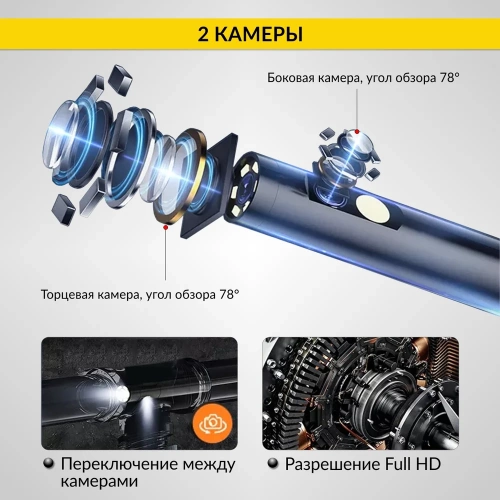 2 КАМЕРЫ

Боковая камера, угол обзора 78°

Торцевая камера, угол обзора 78°

Переключение между камерами

Разрешение Full HD