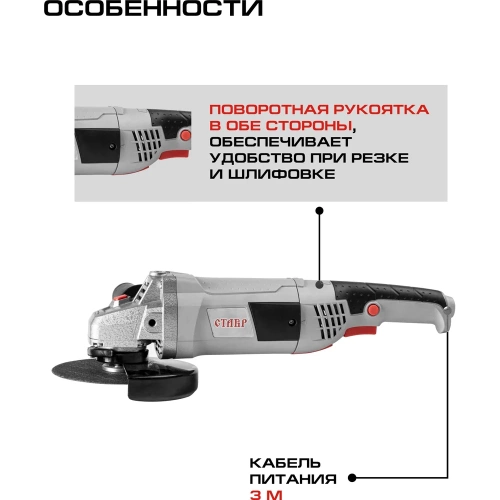 ОСОБЕННОСТИ

ПОВОРОТНАЯ РУКОЯТКА В ОБЕ СТОРОНЫ, ОБЕСПЕЧИВАЕТ УДОБСТВО ПРИ РЕЗКЕ И ШЛИФОВКЕ

СТАВР

КАБЕЛЬ ПИТАНИЯ 3 М