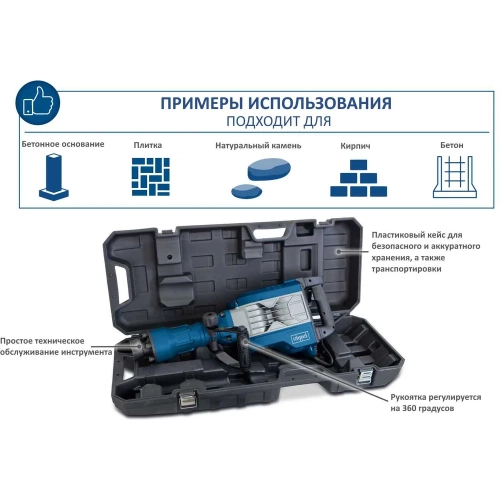 ПРИМЕРЫ ИСПОЛЬЗОВАНИЯ
ПОДХОДИТ ДЛЯ

Бетонное основание

Плитка

Натуральный камень

Кирпич

Бетон

Пластиковый кейс для безопасного и аккуратного хранения, а также транспортировки

Простое техническое обслуживание инструмента

scheppach

Рукоятка регулируется на 360 градусов