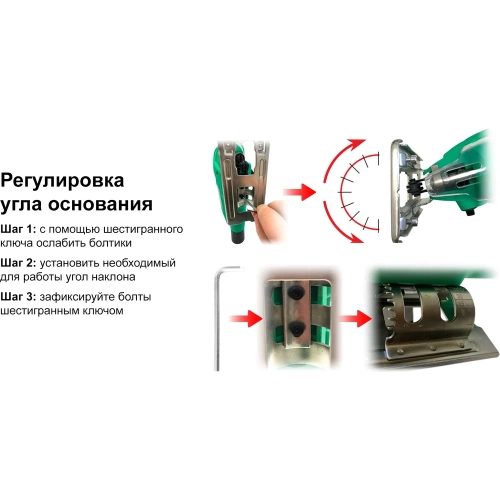 Регулировка угла основания

Шаг 1: с помощью шестигранного ключа ослабить болтики

Шаг 2: установить необходимый для работы угол наклона

Шаг 3: зафиксируйте болты шестигранным ключом