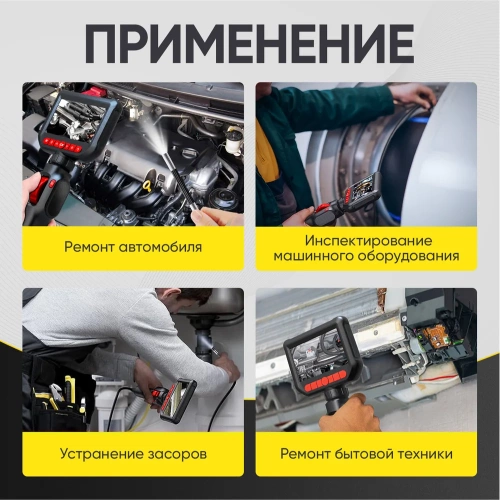 ПРИМЕНЕНИЕ

Ремонт автомобиля

Инспектирование машинного оборудования

Устранение засоров

Ремонт бытовой техники