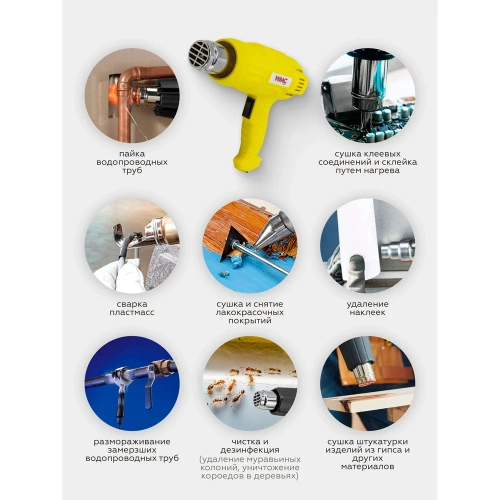 WMC

пайка водопроводных труб

сушка клеевых соединений и склейка путем нагрева

сварка пластмасс

сушка и снятие лакокрасочных покрытий

удаление наклеек

размораживание замерзших водопроводных труб

чистка и дезинфекция (удаление муравьиных колоний, уничтожение короедов в деревьях)

сушка штукатурки изделий из гипса и других материалов