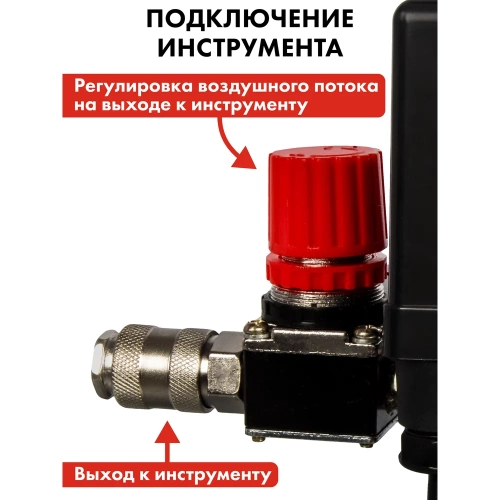 ПОДКЛЮЧЕНИЕ ИНСТРУМЕНТА

Регулировка воздушного потока на выходе к инструменту

Выход к инструменту