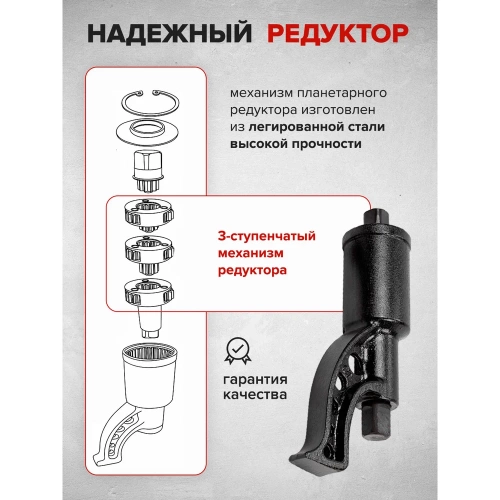 НАДЕЖНЫЙ РЕДУКТОР

механизм планетарного редуктора изготовлен из легированной стали высокой прочности

3-ступенчатый механизм редуктора

гарантия качества