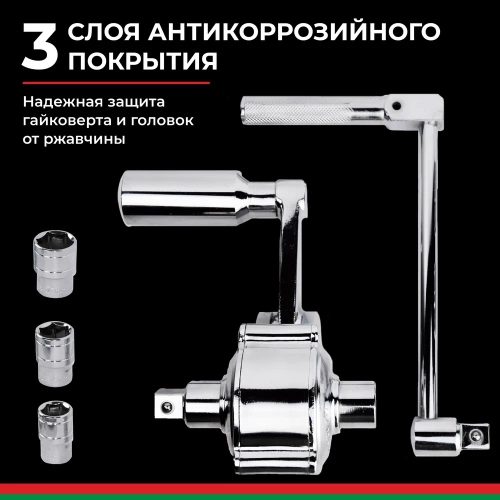 3 СЛОЯ АНТИКОРРОЗИЙНОГО ПОКРЫТИЯ

Надежная защита гайковерта и головок от ржавчины