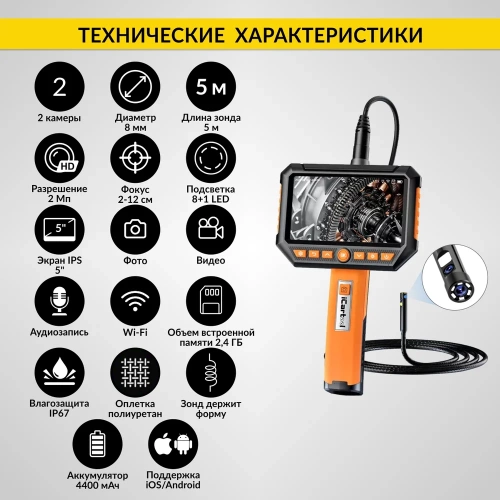 ТЕХНИЧЕСКИЕ ХАРАКТЕРИСТИКИ

2
2 камеры

Диаметр 8 мм

5 м
Длина зонда 5 м

HD
Разрешение 2 Мп

Фокус 2-12 см

Подсветка 8+1 LED

5"
Экран IPS 5"

Фото

Видео

Аудиозапись

Wi-Fi

Объем встроенной памяти 2,4 ГБ

Влагозащита IP67

Оплетка полиуретан

Зонд держит форму

Аккумулятор 4400 мАч

Поддержка iOS/Android

iCartool