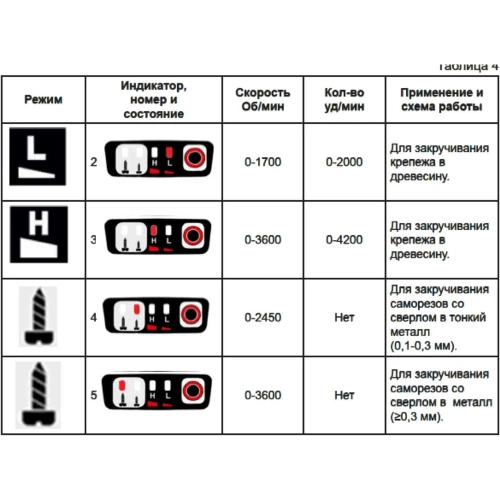 Таблица 4

| Режим | Индикатор, номер и состояние | Скорость Об/мин | Кол-во уд/мин | Применение и схема работы |
|---|---|---|---|---|
| L | 2 H L | 0-1700 | 0-2000 | Для закручивания крепежа в древесину. |
| H | 3 H L | 0-3600 | 0-4200 | Для закручивания крепежа в древесину. |
| | 4 H L | 0-2450 | Нет | Для закручивания саморезов со сверлом в тонкий металл (0,1-0,3 мм). |
| | 5 H L | 0-3600 | Нет | Для закручивания саморезов со сверлом в металл (≥0,3 мм). |