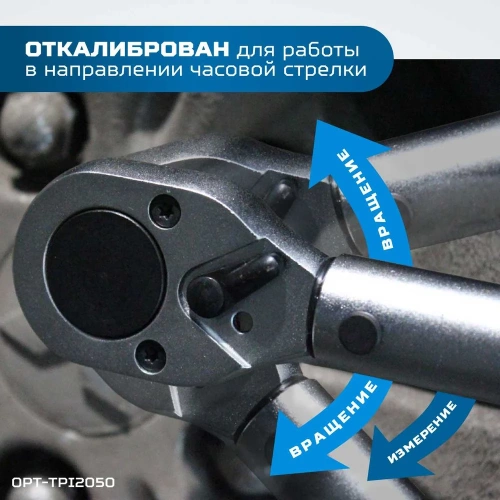 ОТКАЛИБРОВАН для работы в направлении часовой стрелки

ВРАЩЕНИЕ

ВРАЩЕНИЕ

ИЗМЕРЕНИЕ

OPT-TPI2050