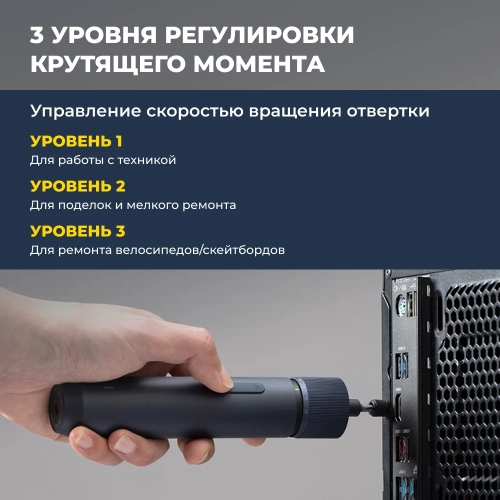 3 УРОВНЯ РЕГУЛИРОВКИ КРУТЯЩЕГО МОМЕНТА

Управление скоростью вращения отвертки

УРОВЕНЬ 1
Для работы с техникой

УРОВЕНЬ 2
Для поделок и мелкого ремонта

УРОВЕНЬ 3
Для ремонта велосипедов/скейтбордов