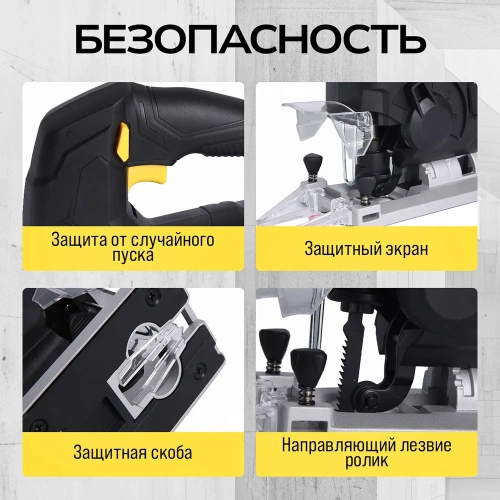 БЕЗОПАСНОСТЬ

Защита от случайного пуска

Защитный экран

Защитная скоба

Направляющий лезвие ролик