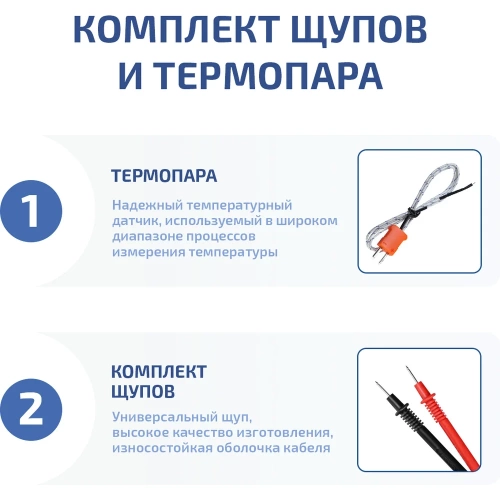 КОМПЛЕКТ ЩУПОВ И ТЕРМОПАРА

1

ТЕРМОПАРА

Надежный температурный датчик, используемый в широком диапазоне процессов измерения температуры

2

КОМПЛЕКТ ЩУПОВ

Универсальный щуп, высокое качество изготовления, износостойкая оболочка кабеля