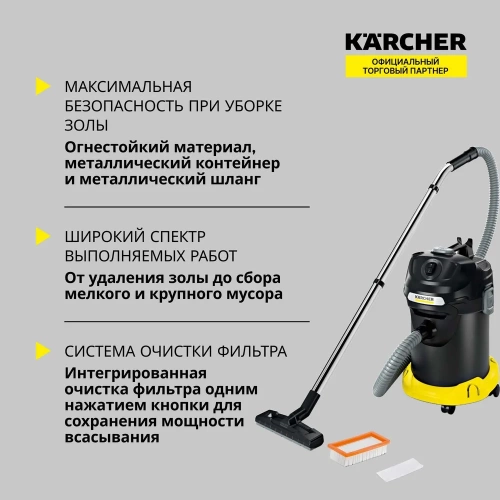 KÄRCHER
ОФИЦИАЛЬНЫЙ ТОРГОВЫЙ ПАРТНЕР

МАКСИМАЛЬНАЯ БЕЗОПАСНОСТЬ ПРИ УБОРКЕ ЗОЛЫ
Огнестойкий материал, металлический контейнер и металлический шланг

ШИРОКИЙ СПЕКТР ВЫПОЛНЯЕМЫХ РАБОТ
От удаления золы до сбора мелкого и крупного мусора

СИСТЕМА ОЧИСТКИ ФИЛЬТРА
Интегрированная очистка фильтра одним нажатием кнопки для сохранения мощности всасывания

KÄRCHER