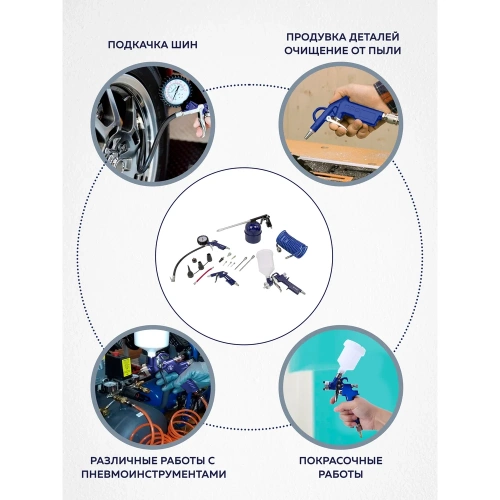 ПОДКАЧКА ШИН

ПРОДУВКА ДЕТАЛЕЙ
ОЧИЩЕНИЕ ОТ ПЫЛИ

РАЗЛИЧНЫЕ РАБОТЫ С ПНЕВМОИНСТРУМЕНТАМИ

ПОКРАСОЧНЫЕ РАБОТЫ