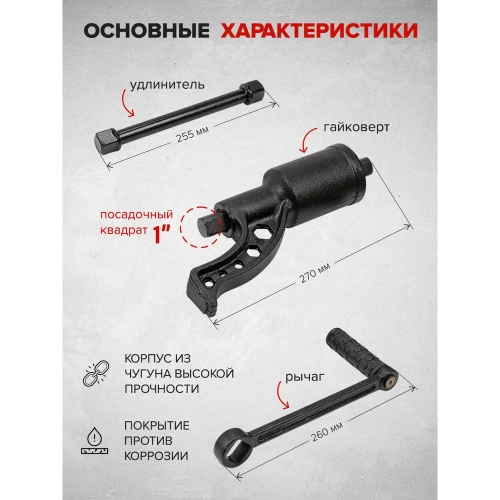 ОСНОВНЫЕ ХАРАКТЕРИСТИКИ

удлинитель

255 мм

гайковерт

посадочный квадрат 1"

270 мм

КОРПУС ИЗ ЧУГУНА ВЫСОКОЙ ПРОЧНОСТИ

рычаг

ПОКРЫТИЕ ПРОТИВ КОРРОЗИИ

260 мм