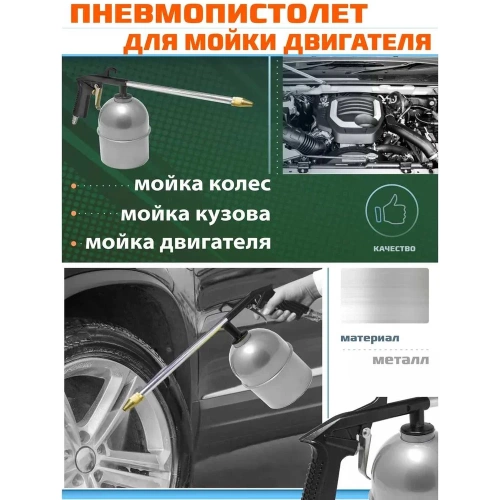 ПНЕВМОПИСТОЛЕТ
ДЛЯ МОЙКИ ДВИГАТЕЛЯ

мойка колес
мойка кузова
мойка двигателя

КАЧЕСТВО

материал
металл