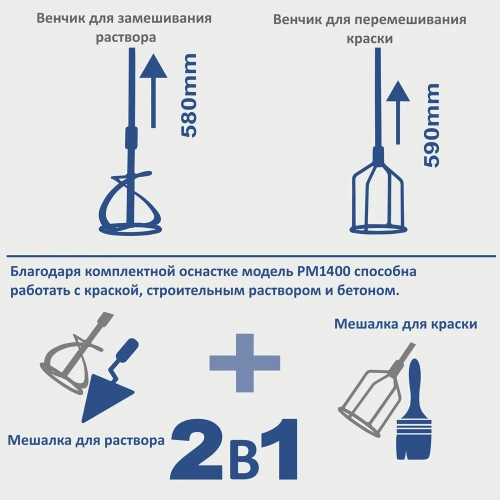 Венчик для замешивания раствора

580mm

Венчик для перемешивания краски

590mm

Благодаря комплектной оснастке модель PM1400 способна работать с краской, строительным раствором и бетоном.

Мешалка для краски

Мешалка для раствора

2в1