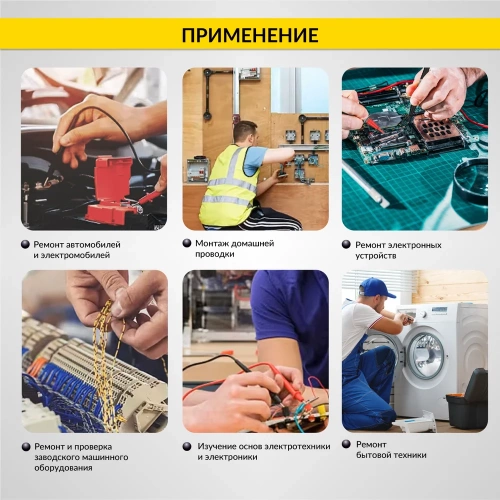 ПРИМЕНЕНИЕ

Ремонт автомобилей и электромобилей

Монтаж домашней проводки

Ремонт электронных устройств

Ремонт и проверка заводского машинного оборудования

Изучение основ электротехники и электроники

Ремонт бытовой техники