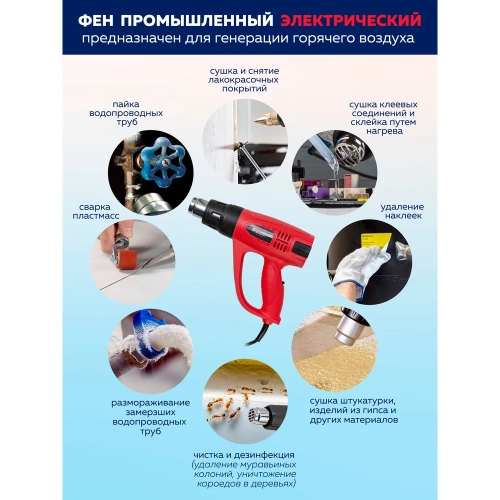 ФЕН ПРОМЫШЛЕННЫЙ ЭЛЕКТРИЧЕСКИЙ
предназначен для генерации горячего воздуха

сушка и снятие лакокрасочных покрытий

пайка водопроводных труб

сушка клеевых соединений и склейка путем нагрева

сварка пластмасс

удаление наклеек

размораживание замерзших водопроводных труб

сушка штукатурки, изделий из гипса и других материалов

чистка и дезинфекция (удаление муравьиных колоний, уничтожение короедов в деревьях)