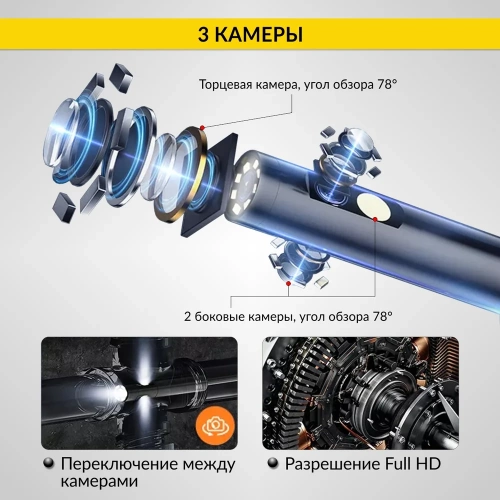 3 КАМЕРЫ

Торцевая камера, угол обзора 78°

2 боковые камеры, угол обзора 78°

Переключение между камерами

Разрешение Full HD