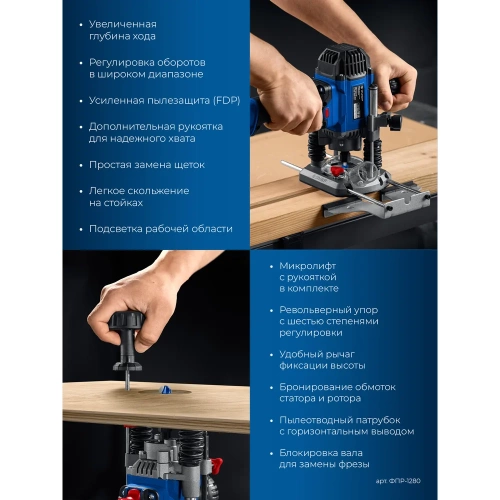 • Увеличенная глубина хода

• Регулировка оборотов в широком диапазоне

• Усиленная пылезащита (FDP)

• Дополнительная рукоятка для надежного хвата

• Простая замена щеток

• Легкое скольжение на стойках

• Подсветка рабочей области

• Микролифт с рукояткой в комплекте

• Револьверный упор с шестью степенями регулировки

• Удобный рычаг фиксации высоты

• Бронирование обмоток статора и ротора

• Пылеотводный патрубок с горизонтальным выводом

• Блокировка вала для замены фрезы

арт. ФПР-1280