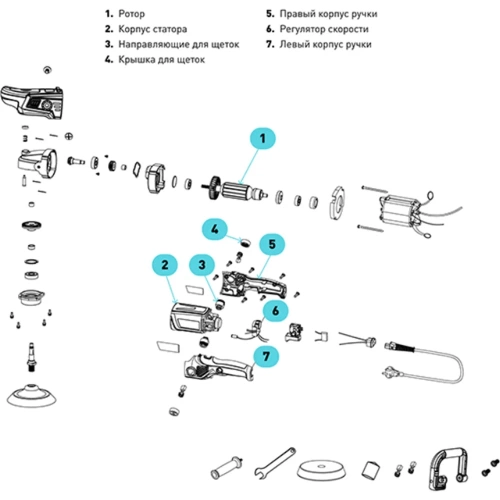 1. Ротор
2. Корпус статора
3. Направляющие для щеток
4. Крышка для щеток
5. Правый корпус ручки
6. Регулятор скорости
7. Левый корпус ручки

1

4

5

2

3

6

7