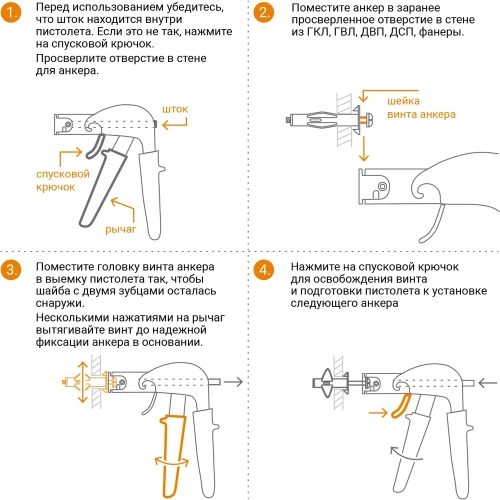 1.

Перед использованием убедитесь, что шток находится внутри пистолета. Если это не так, нажмите на спусковой крючок.

Просверлите отверстие в стене для анкера.

шток

спусковой крючок

рычаг

2.

Поместите анкер в заранее просверленное отверстие в стене из ГКЛ, ГВЛ, ДВП, ДСП, фанеры.

шейка винта анкера

3.

Поместите головку винта анкера в выемку пистолета так, чтобы шайба с двумя зубцами осталась снаружи.

Несколькими нажатиями на рычаг вытягивайте винт до надежной фиксации анкера в основании.

4.

Нажмите на спусковой крючок для освобождения винта и подготовки пистолета к установке следующего анкера