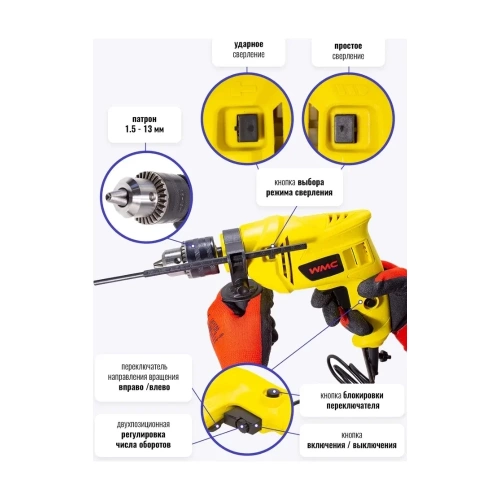 ударное сверление

простое сверление

патрон 1.5 - 13 мм

кнопка выбора режима сверления

WMC

переключатель направления вращения вправо /влево

кнопка блокировки переключателя

двухпозиционная регулировка числа оборотов

кнопка включения / выключения