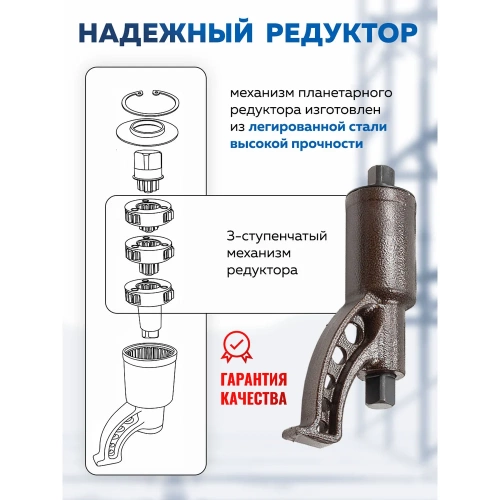 НАДЕЖНЫЙ РЕДУКТОР

механизм планетарного редуктора изготовлен из легированной стали высокой прочности

3-ступенчатый механизм редуктора

ГАРАНТИЯ КАЧЕСТВА