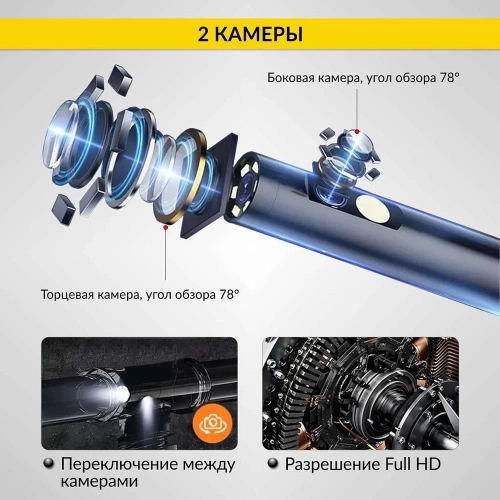 2 КАМЕРЫ

Боковая камера, угол обзора 78°

Торцевая камера, угол обзора 78°

Переключение между камерами

Разрешение Full HD