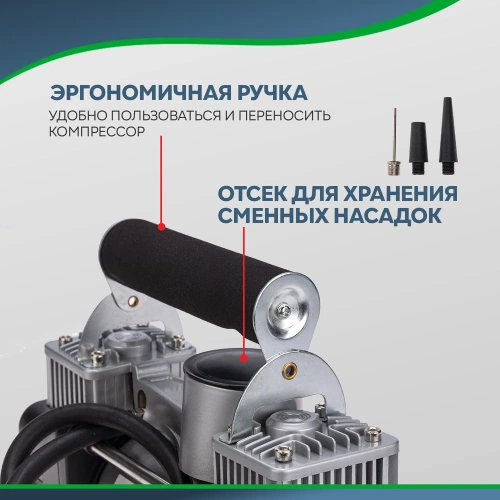 ЭРГОНОМИЧНАЯ РУЧКА

УДОБНО ПОЛЬЗОВАТЬСЯ И ПЕРЕНОСИТЬ КОМПРЕССОР

ОТСЕК ДЛЯ ХРАНЕНИЯ СМЕННЫХ НАСАДОК