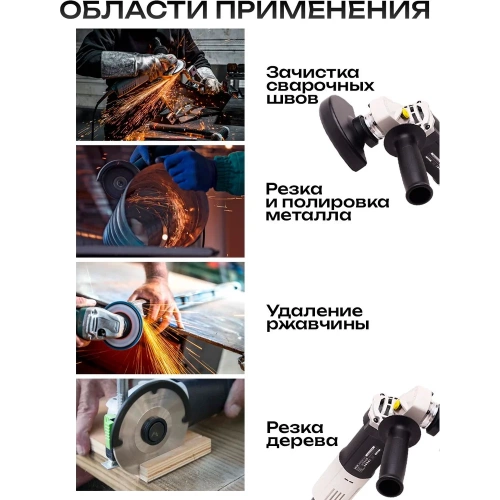 ОБЛАСТИ ПРИМЕНЕНИЯ

Зачистка сварочных швов

Резка и полировка металла

Удаление ржавчины

Резка дерева