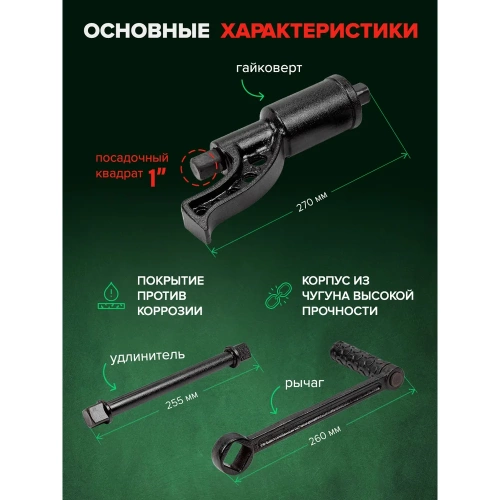 ОСНОВНЫЕ ХАРАКТЕРИСТИКИ

гайковерт

посадочный квадрат 1"

270 мм

ПОКРЫТИЕ ПРОТИВ КОРРОЗИИ

КОРПУС ИЗ ЧУГУНА ВЫСОКОЙ ПРОЧНОСТИ

удлинитель

255 мм

рычаг

260 мм