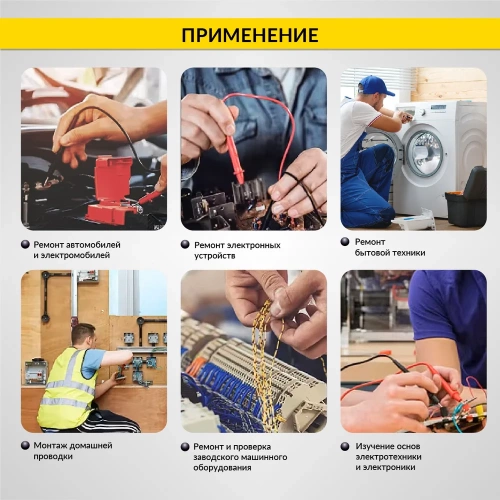 ПРИМЕНЕНИЕ

Ремонт автомобилей и электромобилей

Ремонт электронных устройств

Ремонт бытовой техники

Монтаж домашней проводки

Ремонт и проверка заводского машинного оборудования

Изучение основ электротехники и электроники