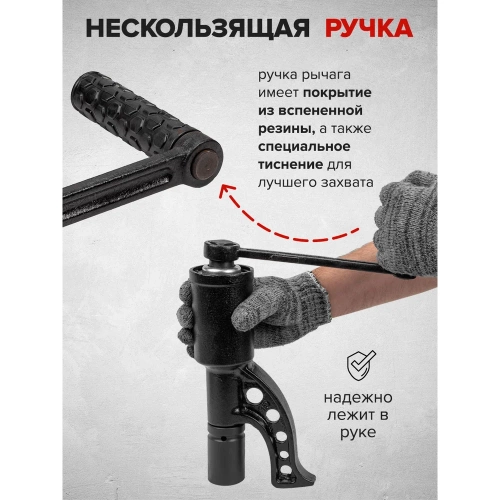 НЕСКОЛЬЗЯЩАЯ РУЧКА

ручка рычага имеет покрытие из вспененной резины, а также специальное тиснение для лучшего захвата

надежно лежит в руке